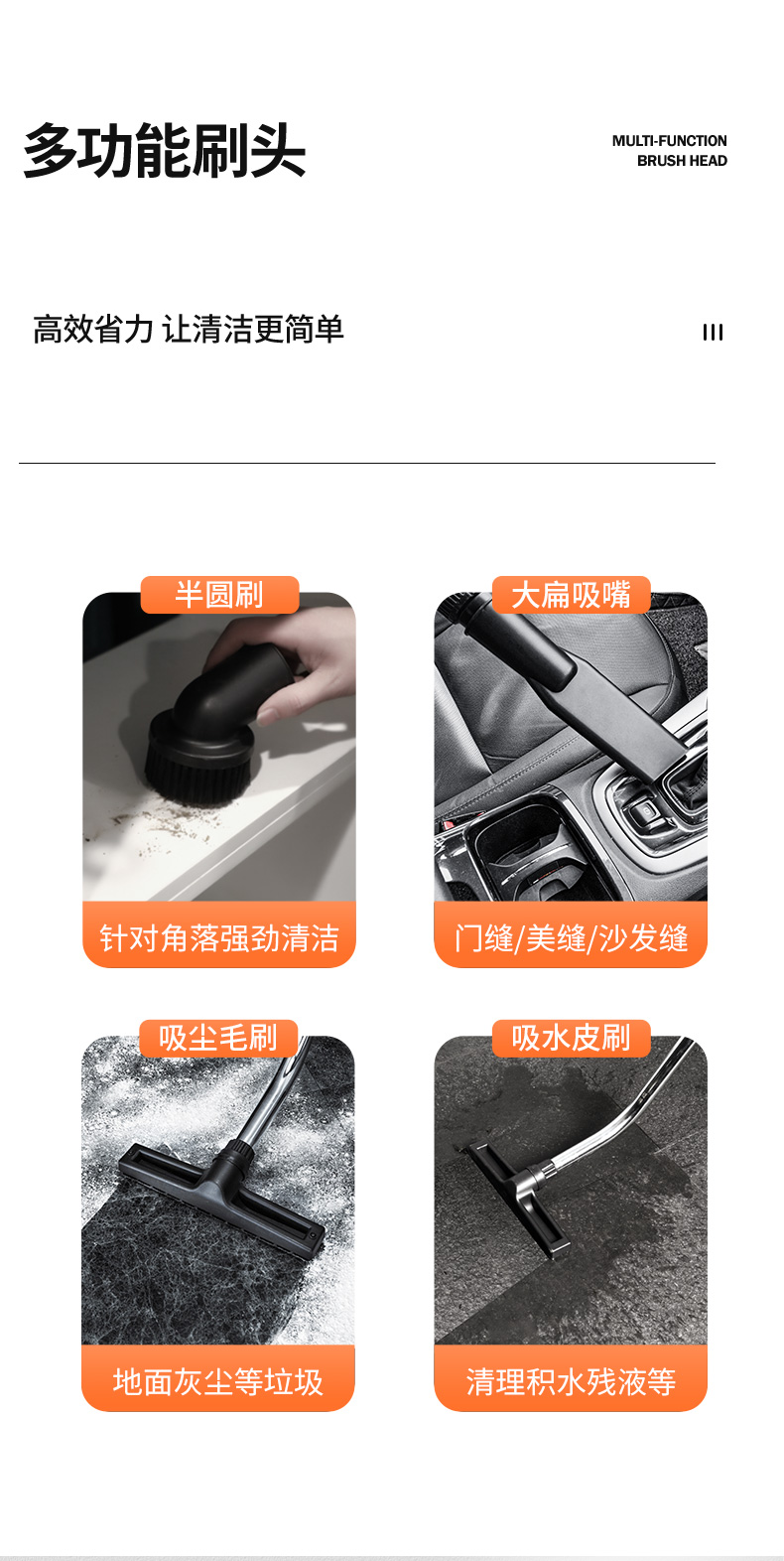 多功能刷头

MULTI-FUNCTION
BRUSH HEAD

高效省力 让清洁更简单

III

半圆刷
针对角落强劲清洁

大扁吸嘴
门缝/美缝/沙发缝

吸尘毛刷
地面灰尘等垃圾

吸水皮刷
清理积水残液等